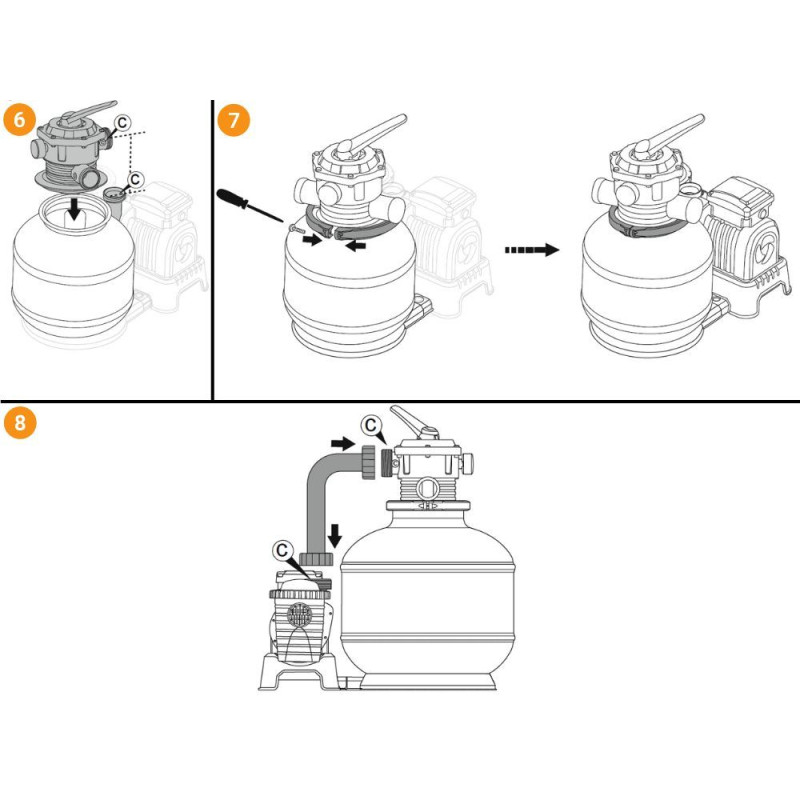 6
C
C
7
8
C
C